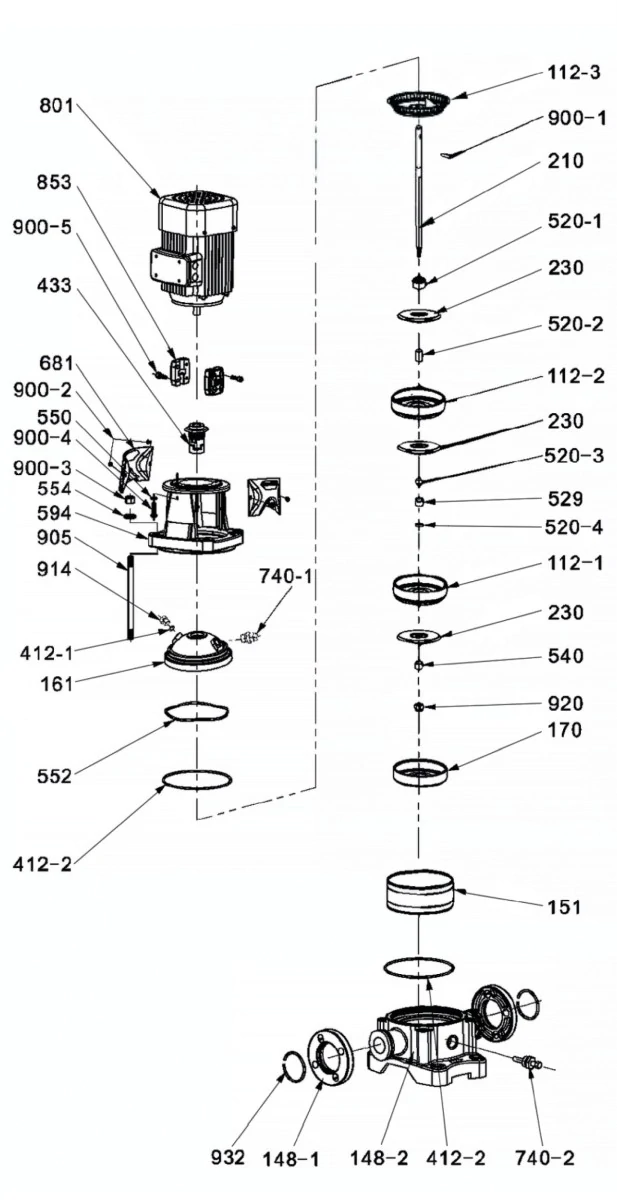 801
853
900-5
433
681
900-2
550
900-4
900-3
554
594
905
914
740-1
412-1
161
552
412-2
112-3
900-1
210
520-1
230
520-2
112-2
230
520-3
529
520-4
112-1
230
540
920
170
151
932
148-1
148-2
412-2
740-2